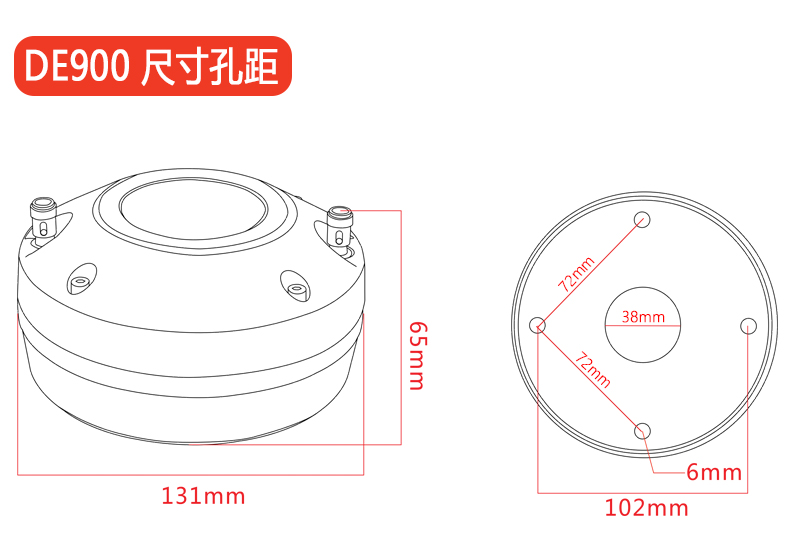 DE900 尺寸孔距

65mm

131mm

72mm

38mm

72mm

6mm

102mm