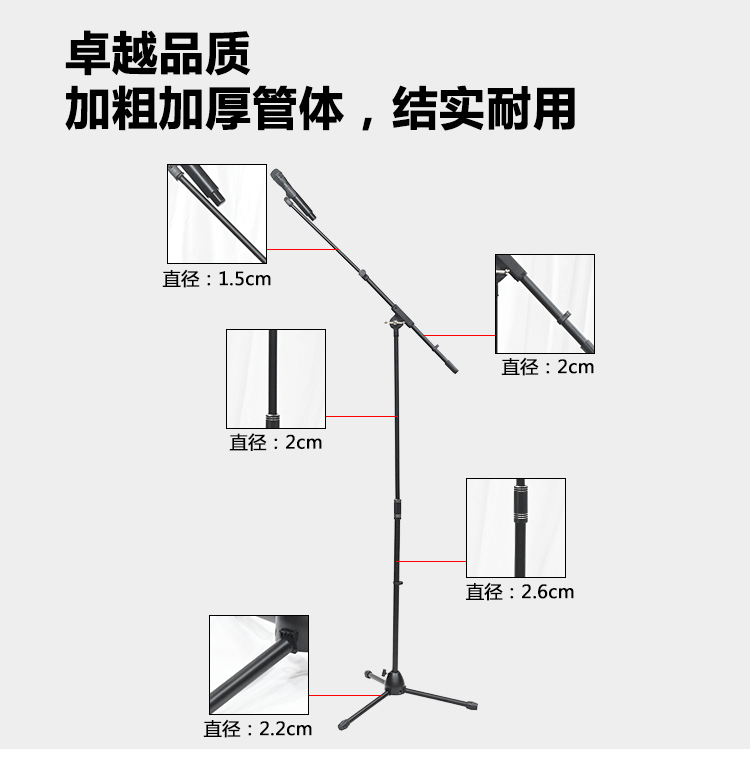 卓越品质
加粗加厚管体，结实耐用

直径：1.5cm

直径：2cm

直径：2cm

直径：2.6cm

直径：2.2cm